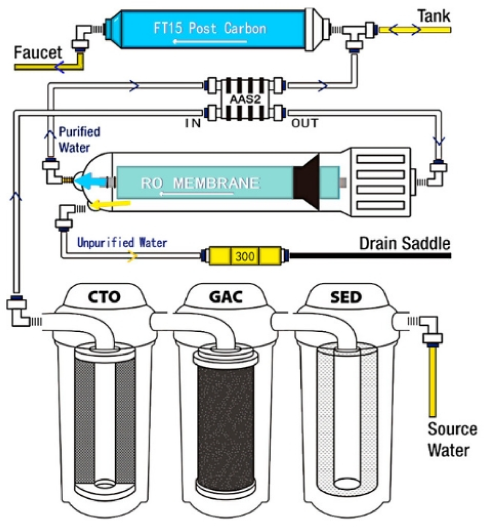 FT15 Post Carbon

Tank

Faucet

AAS2

IN

OUT

Purified Water

RO MEMBRANE

Unpurified Water

300

Drain Saddle

CTO

GAC

SED

Source Water